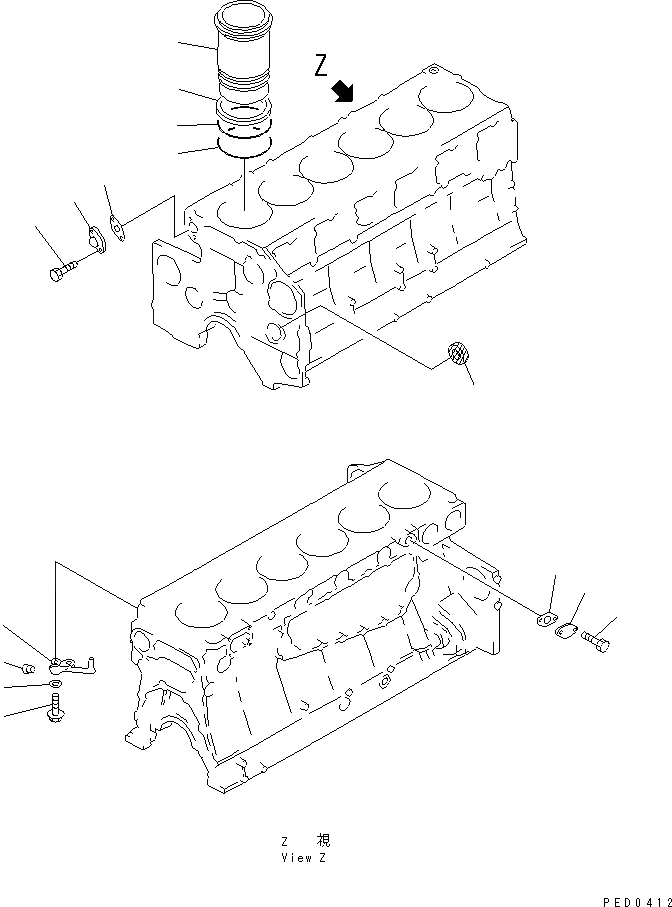 Z

Z 視
View Z

PED0412