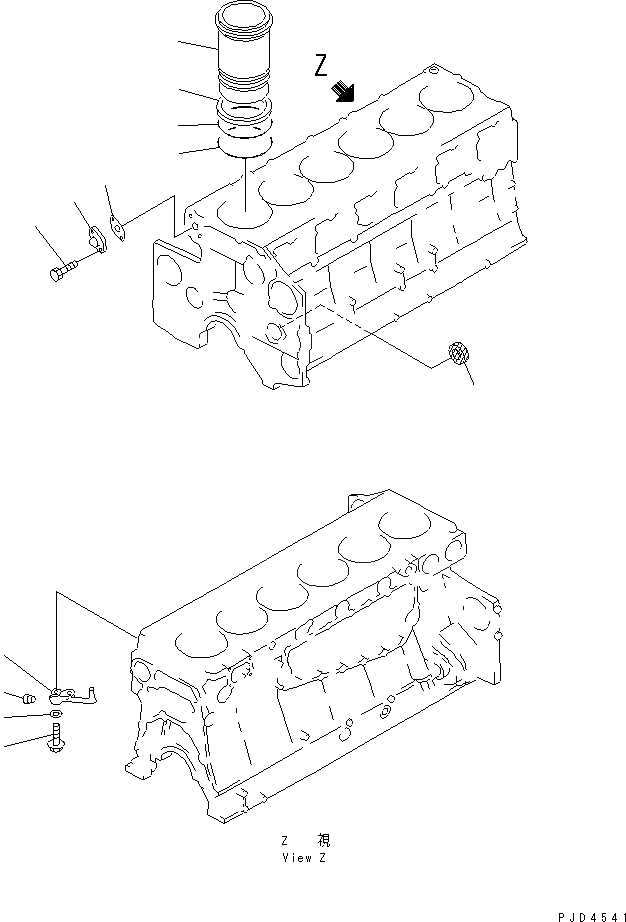 Z

Z 視
View Z

PJD4541