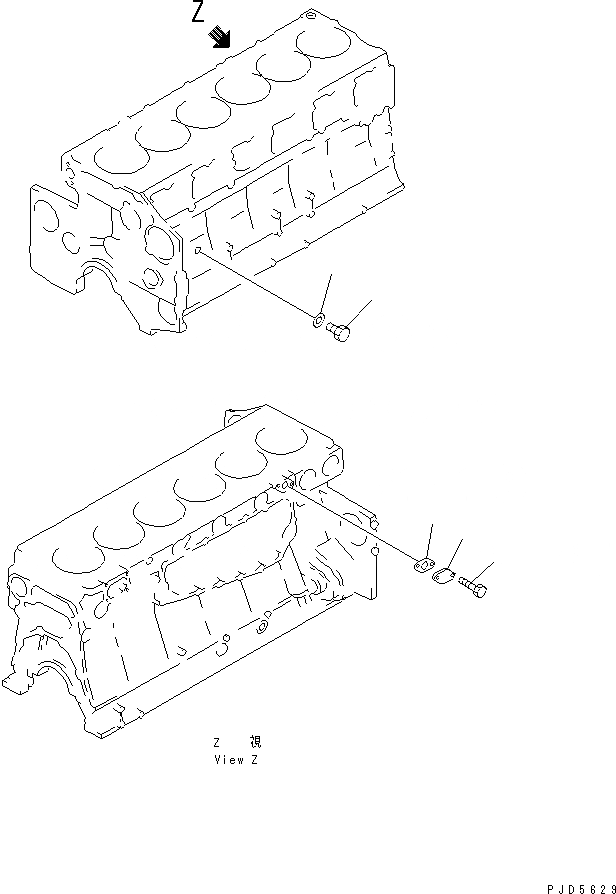 Z

Z 視
View Z

PJD5629