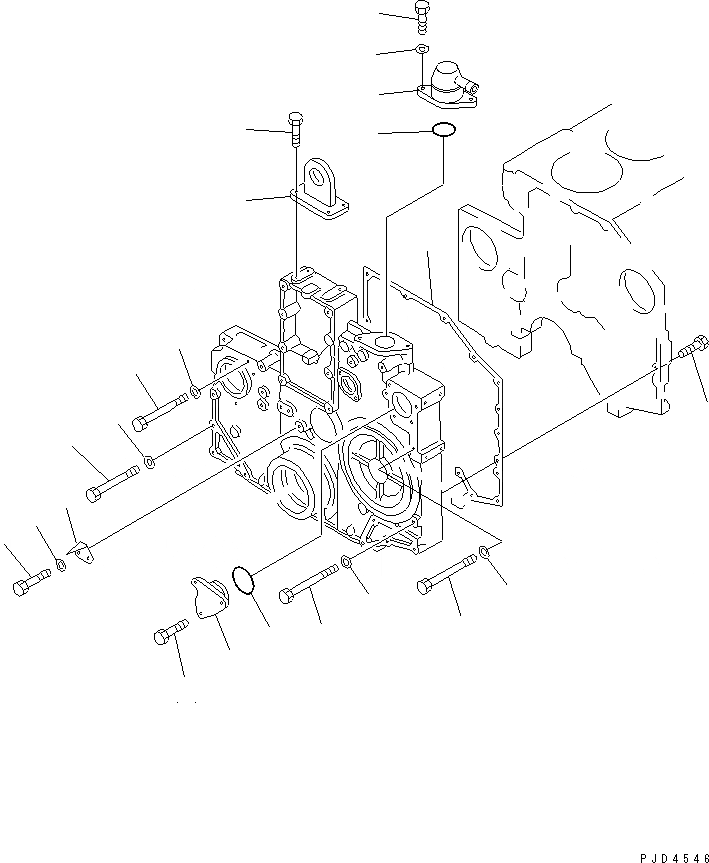 PJD4546