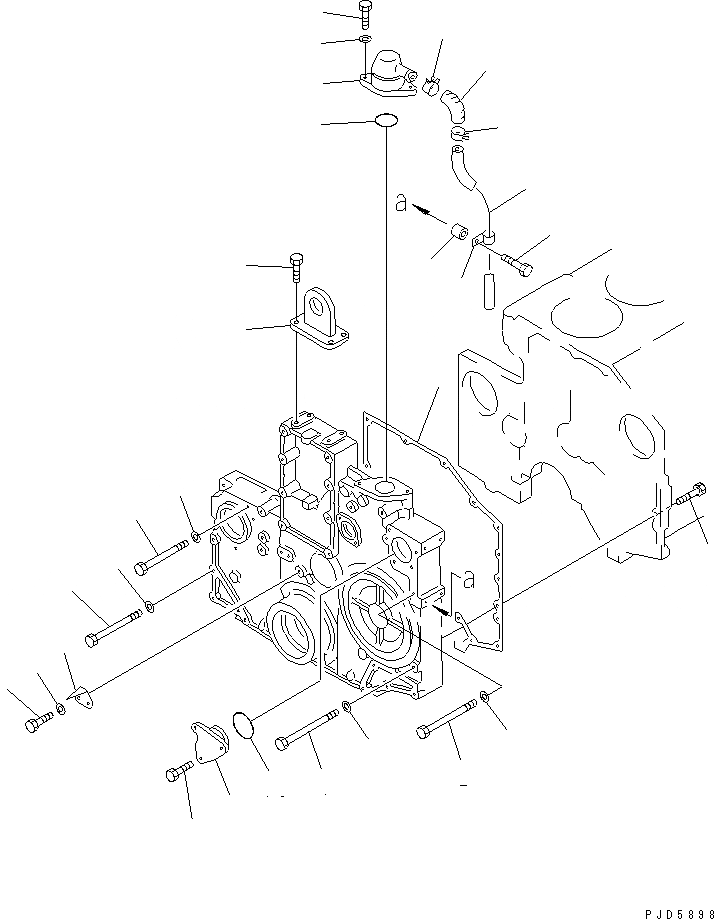 a

a

PJD5898