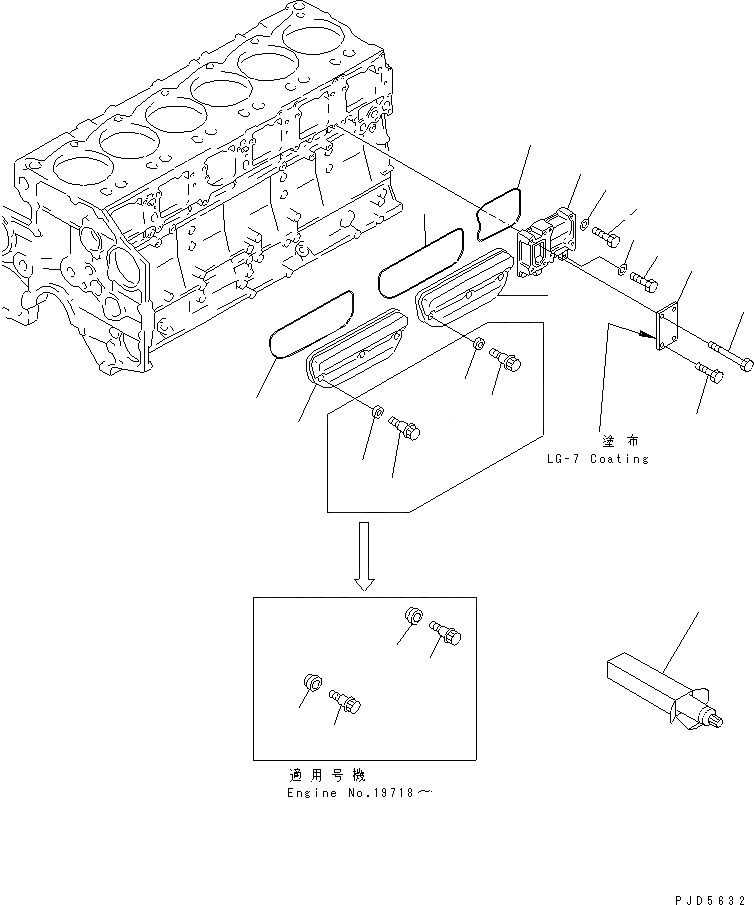 塗布
LG-7 Coating

適用号機
Engine No.19718～

PJD5632