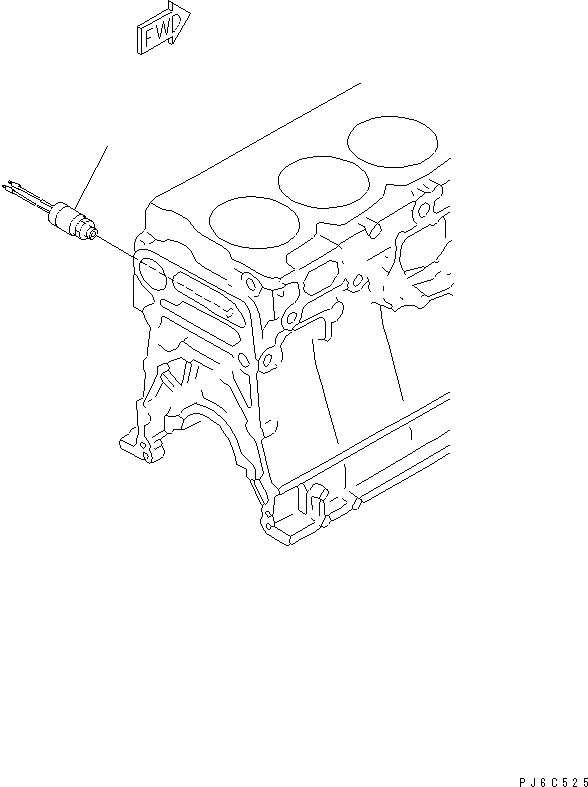 FWD

PJ6C525