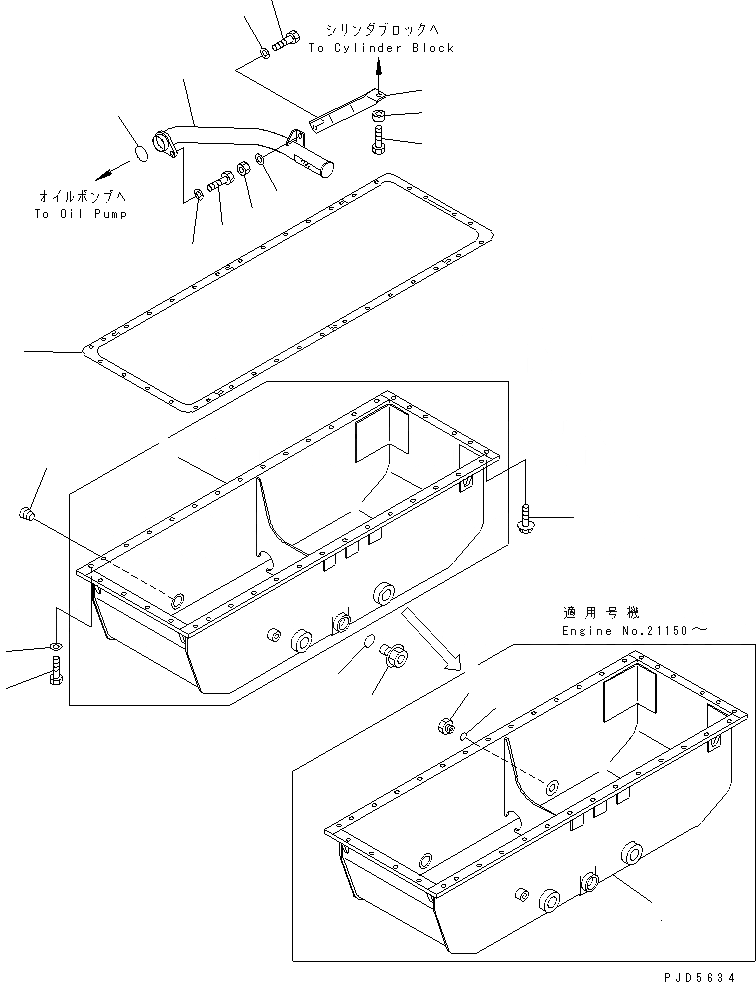 シリンダブロックへ
To Cylinder Block

オイルポンプへ
To Oil Pump

適用号機
Engine No.21150～

PJD5634