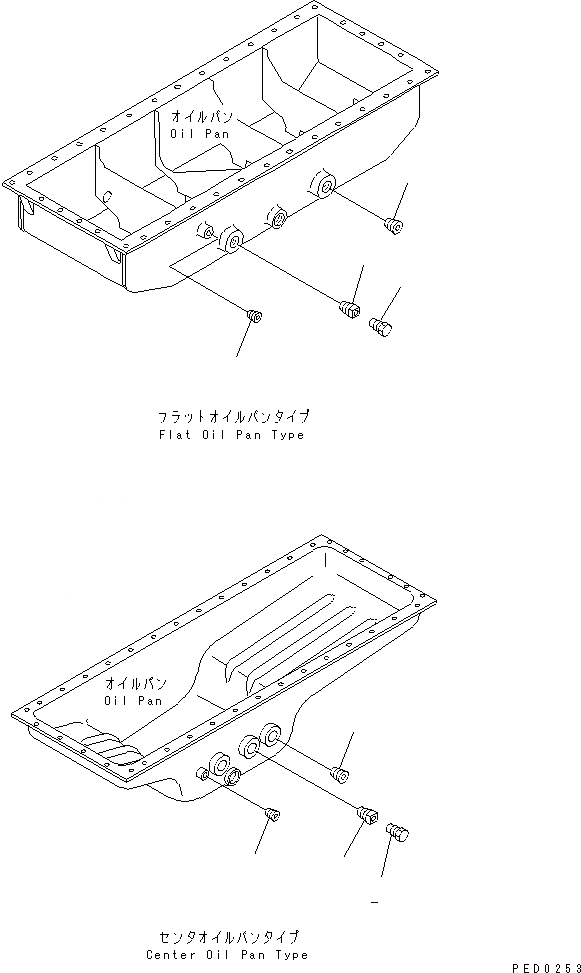 オイルパン
Oil Pan

フラットオイルパンタイプ
Flat Oil Pan Type

オイルパン
Oil Pan

センタオイルパンタイプ
Center Oil Pan Type

PED0253