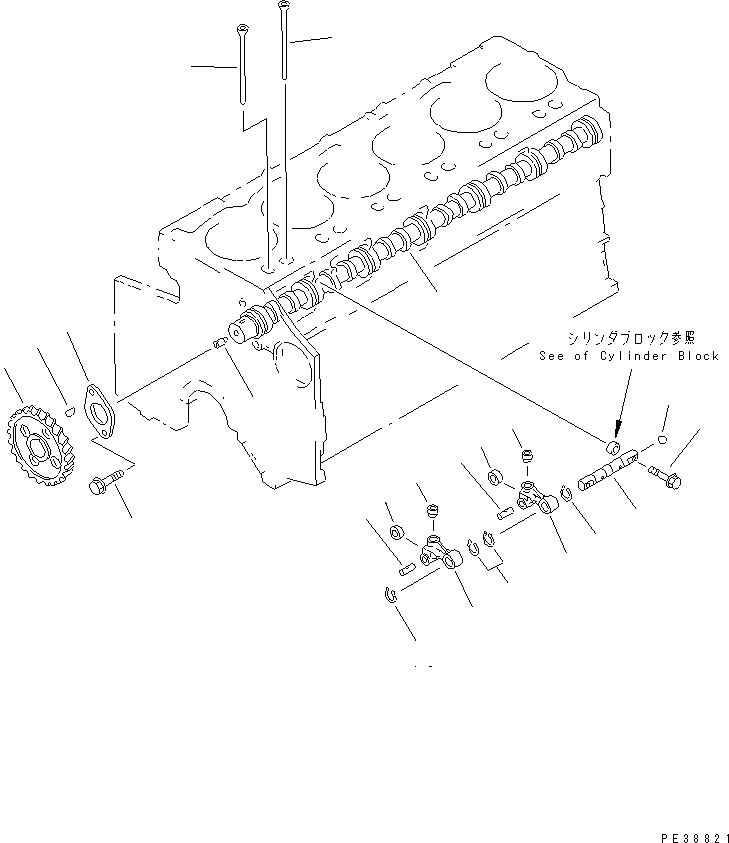 シリンダブロック参照
See of Cylinder Block

PE38821