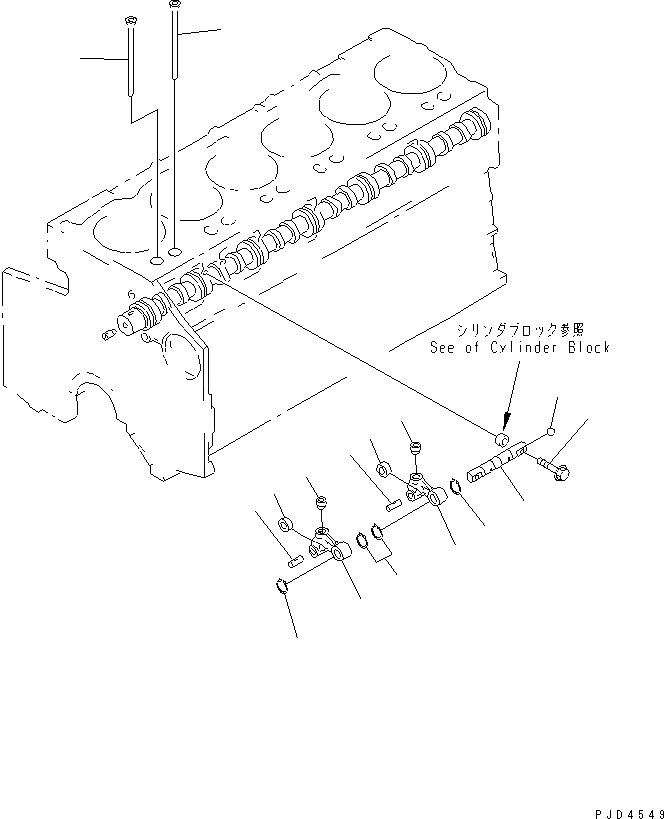 シリンダブロック参照
See of Cylinder Block

PJD4549