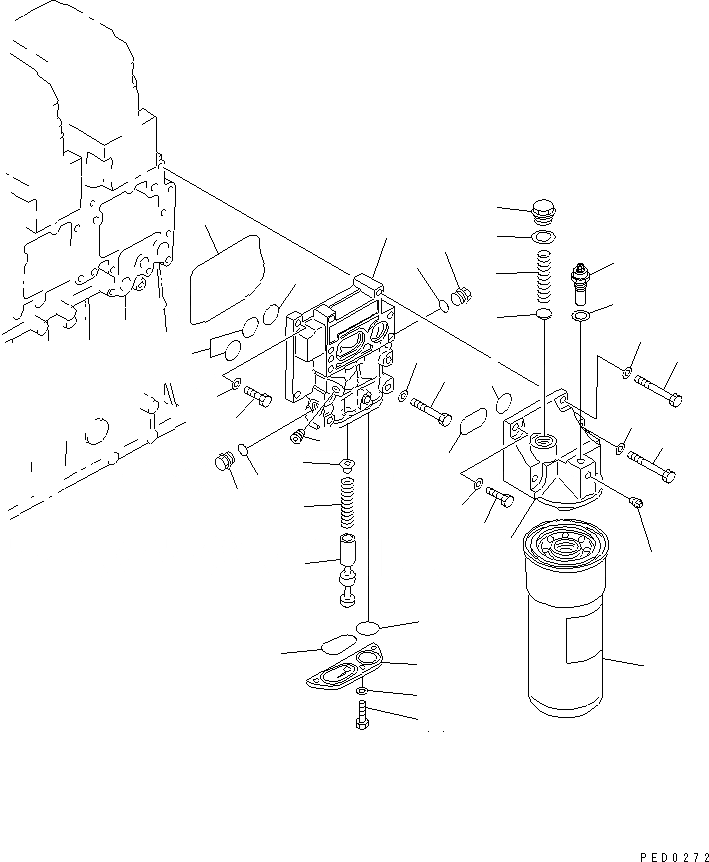 PED0272