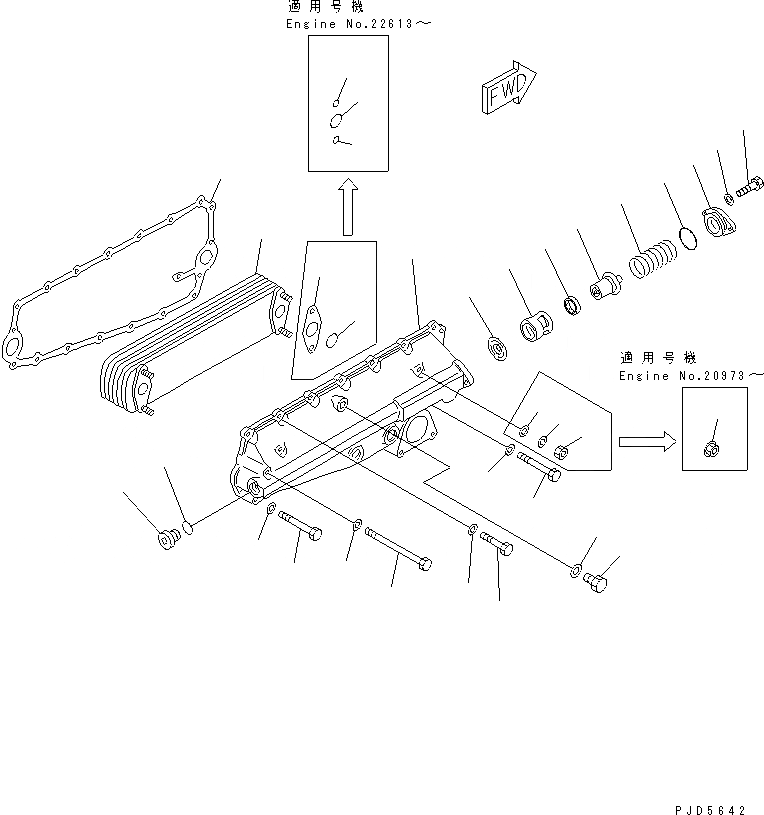 適用号機
Engine No.22613～

FWD

適用号機
Engine No.20973～

PJD5642