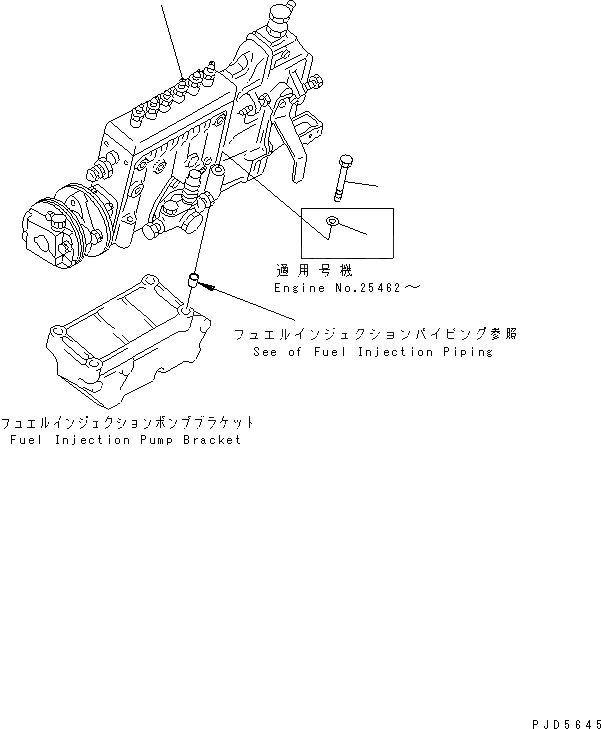 適用号機
Engine No.25462～

フュエルインジェクションパイピング参照
See of Fuel Injection Piping

フュエルインジェクションポンプブラケット
Fuel Injection Pump Bracket

PJD5645