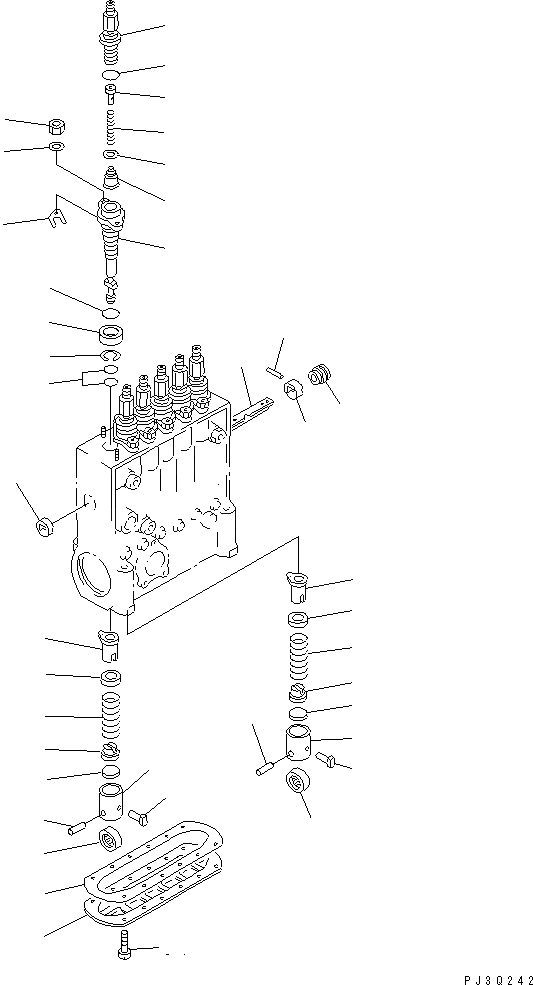 PJ30242