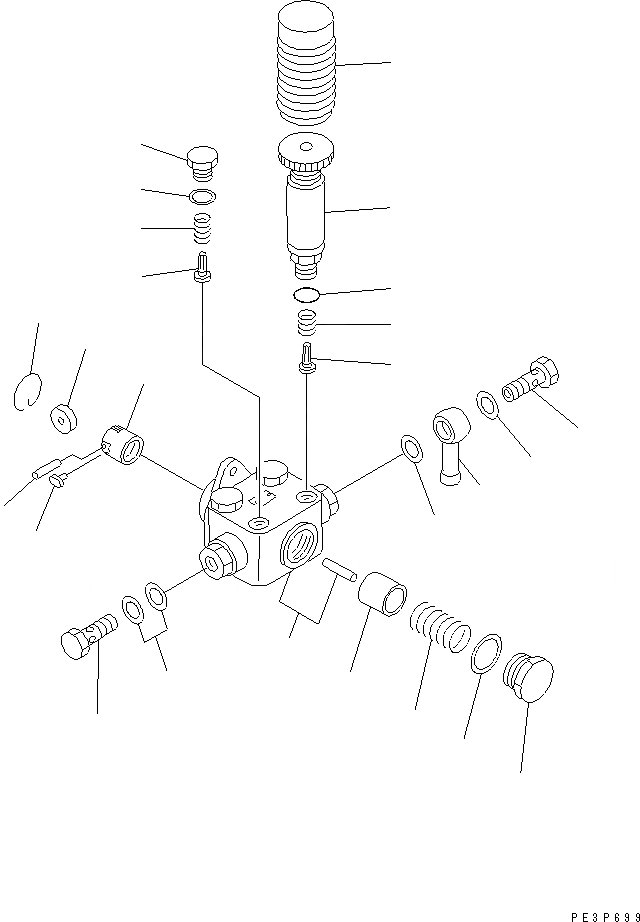 PE3P699