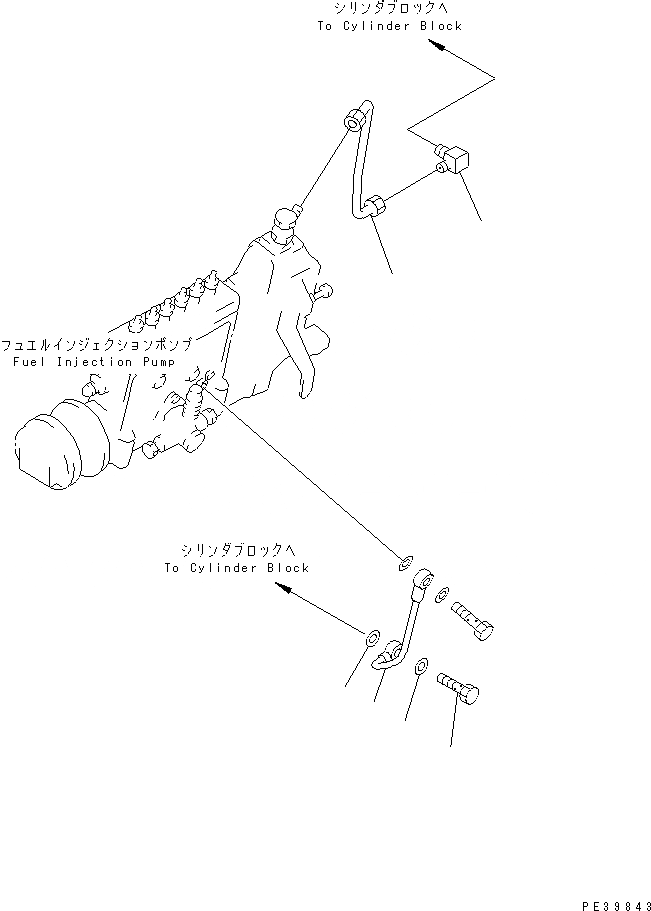 シリンダブロックへ
To Cylinder Block

フュエルインジェクションポンプ
Fuel Injection Pump

シリンダブロックへ
To Cylinder Block

PE39843