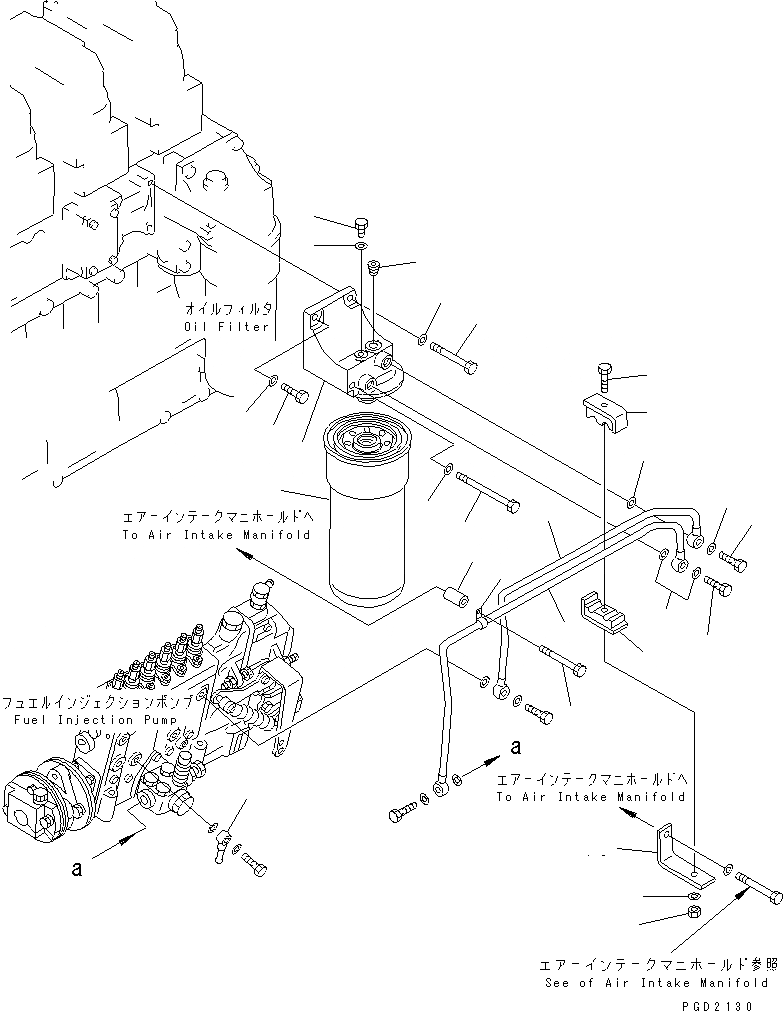 オイルフィルタ
Oil Filter

エアーインテークマニホールドへ
To Air Intake Manifold

フュエルインジェクションポンプ
Fuel Injection Pump

a

a

エアーインテークマニホールドへ
To Air Intake Manifold

エアーインテークマニホールド参照
See of Air Intake Manifold

PGD2130