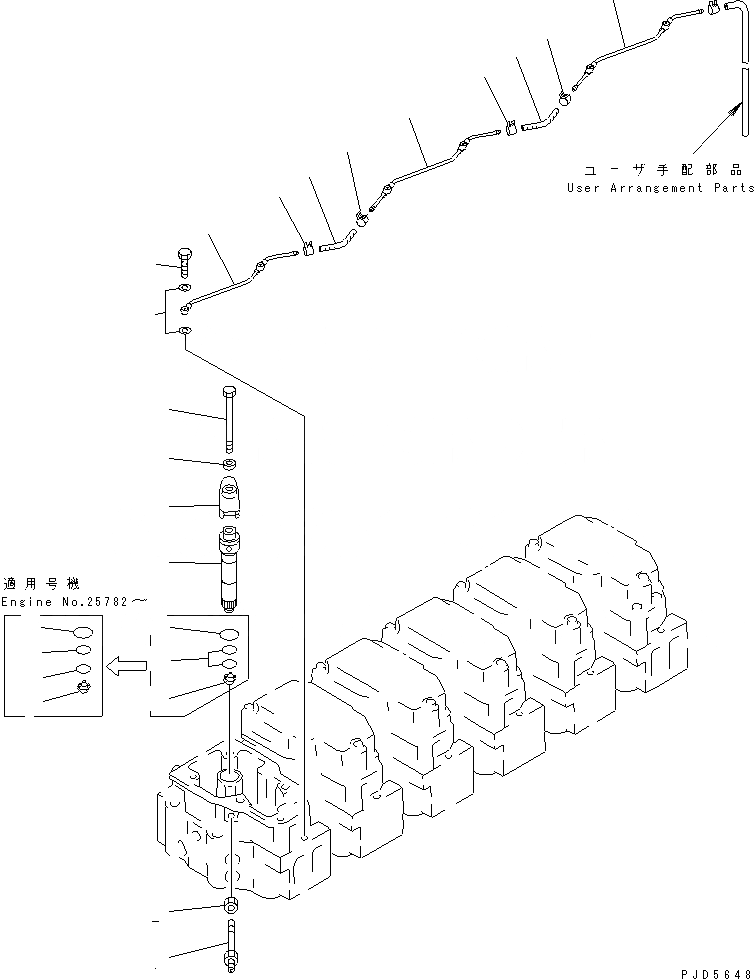 ユーザ手配部品
User Arrangement Parts

適用号機
Engine No.25782～

PJD5648