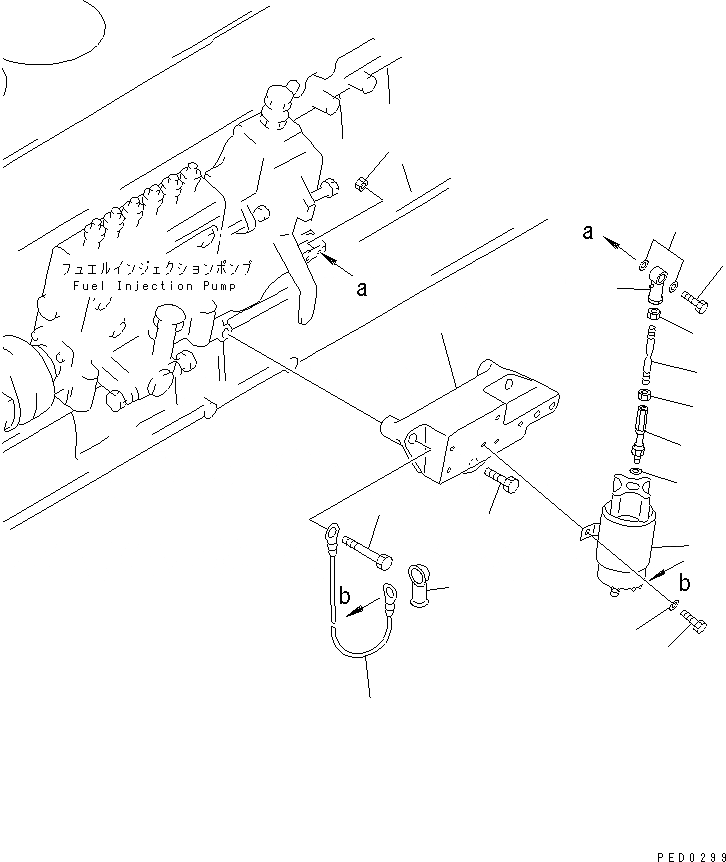 フュエルインジェクションポンプ
Fuel Injection Pump

a

a

b

b

PED0299