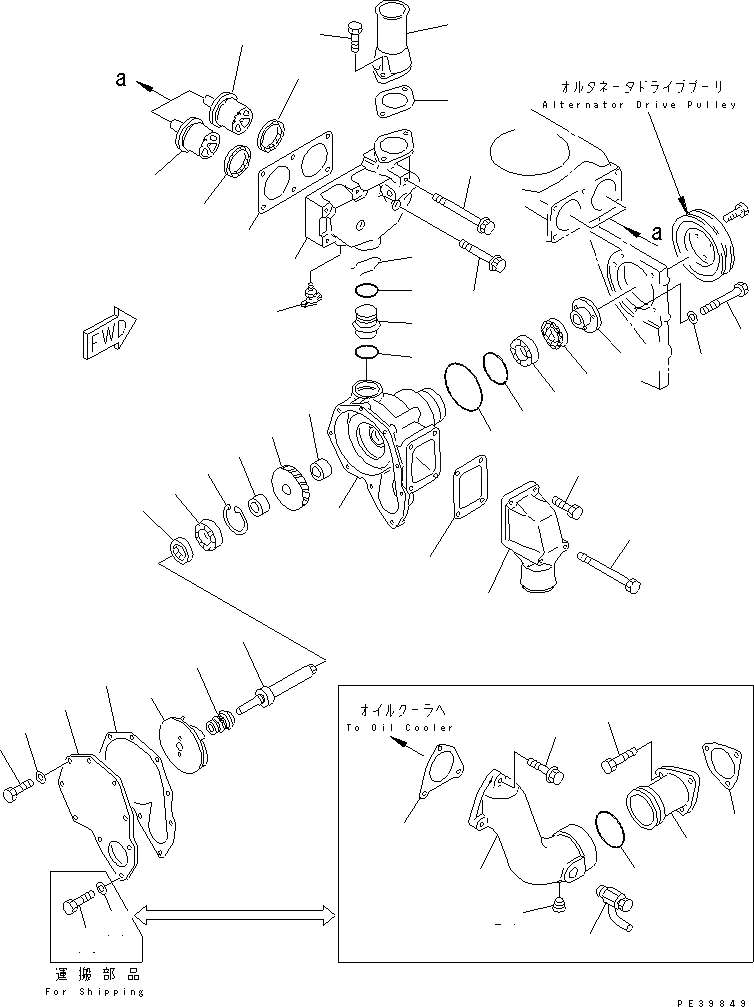 a

オルタネータドライブプーリ
Alternator Drive Pulley

a

FWD

オイルクーラへ
To Oil Cooler

運搬部品
For Shipping

PE39849