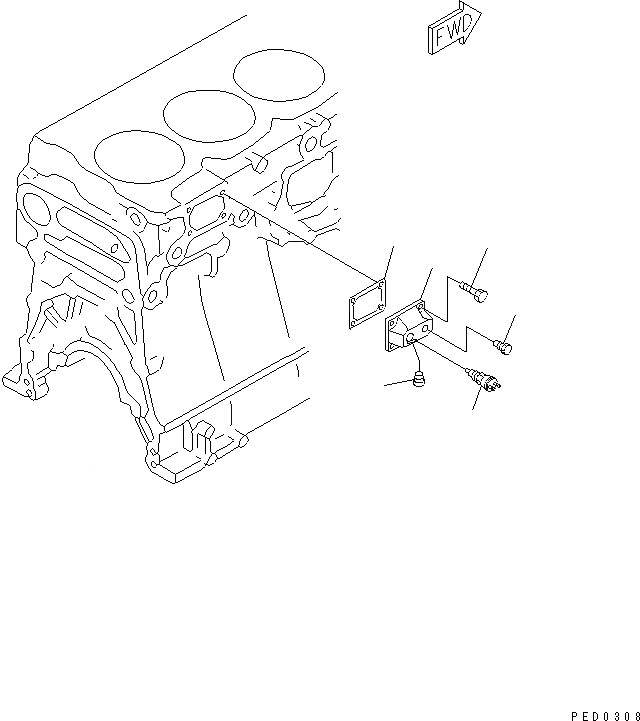 FWD

PED0308