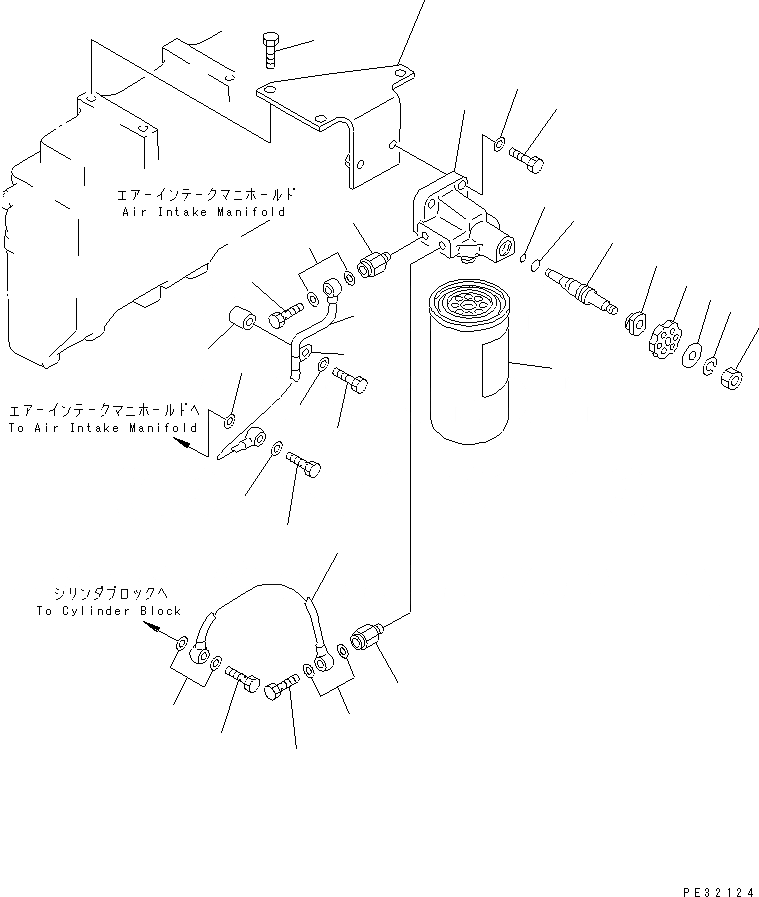 エアーインテークマニホールド
Air Intake Manifold

エアーインテークマニホールドへ
To Air Intake Manifold

シリンダブロックへ
To Cylinder Block

PE32124