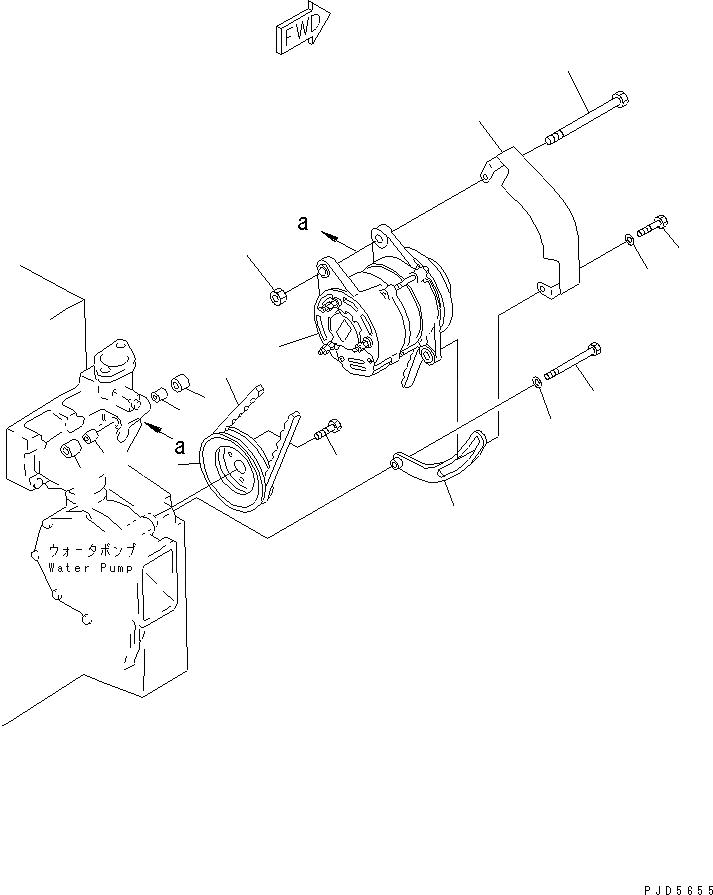 FWD

a

a

ウォータポンプ
Water Pump

PJD5655