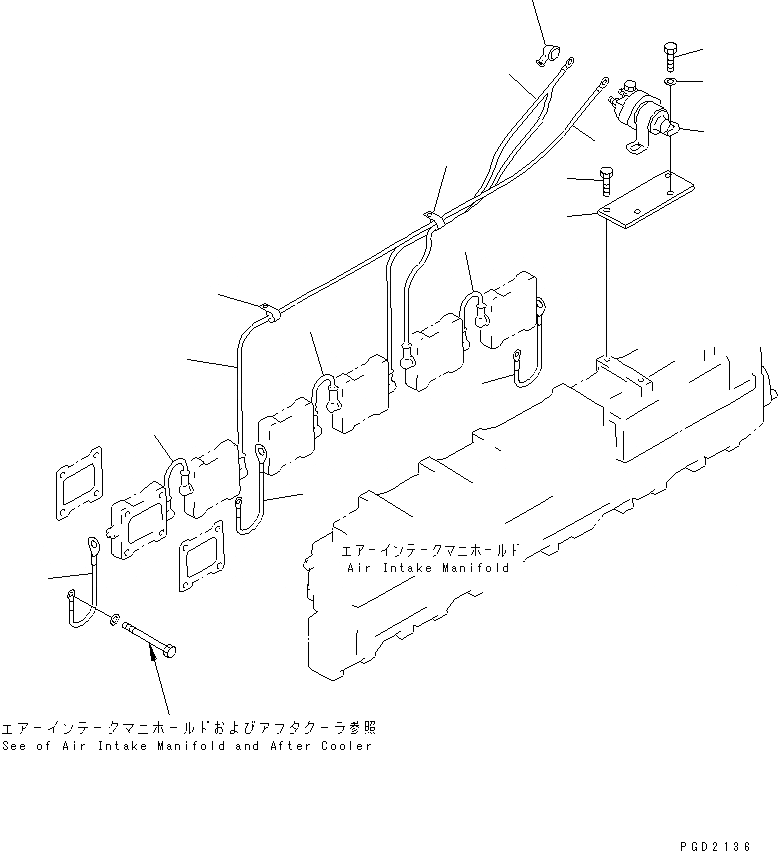 エアーインテークマニホールド
Air Intake Manifold

エアーインテークマニホールドおよびアフタクーラ参照
See of Air Intake Manifold and After Cooler

PGD2136