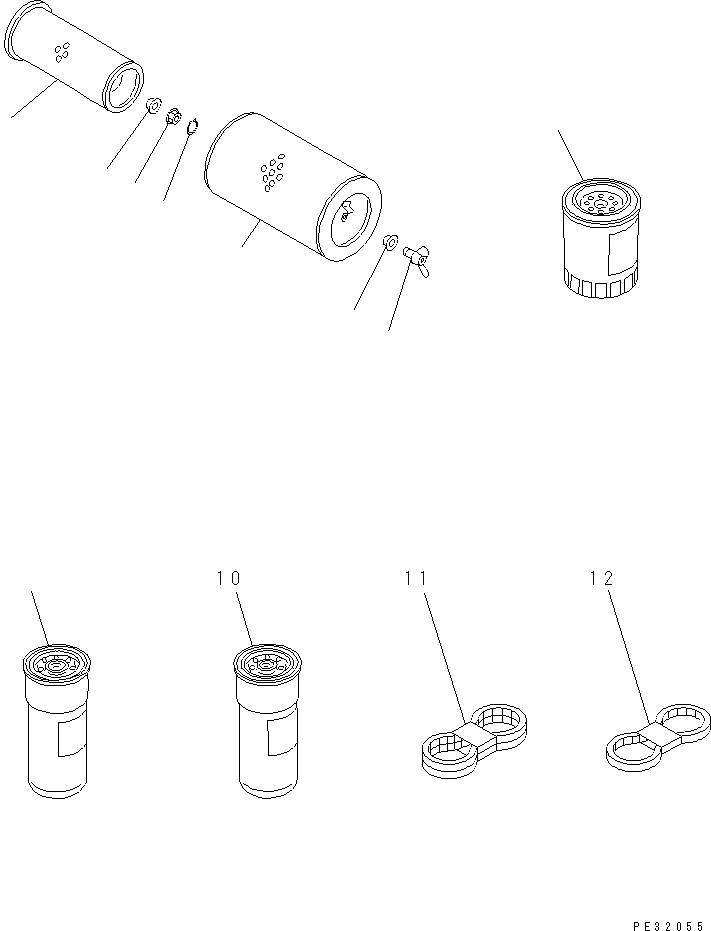 10

11

12

PE32055