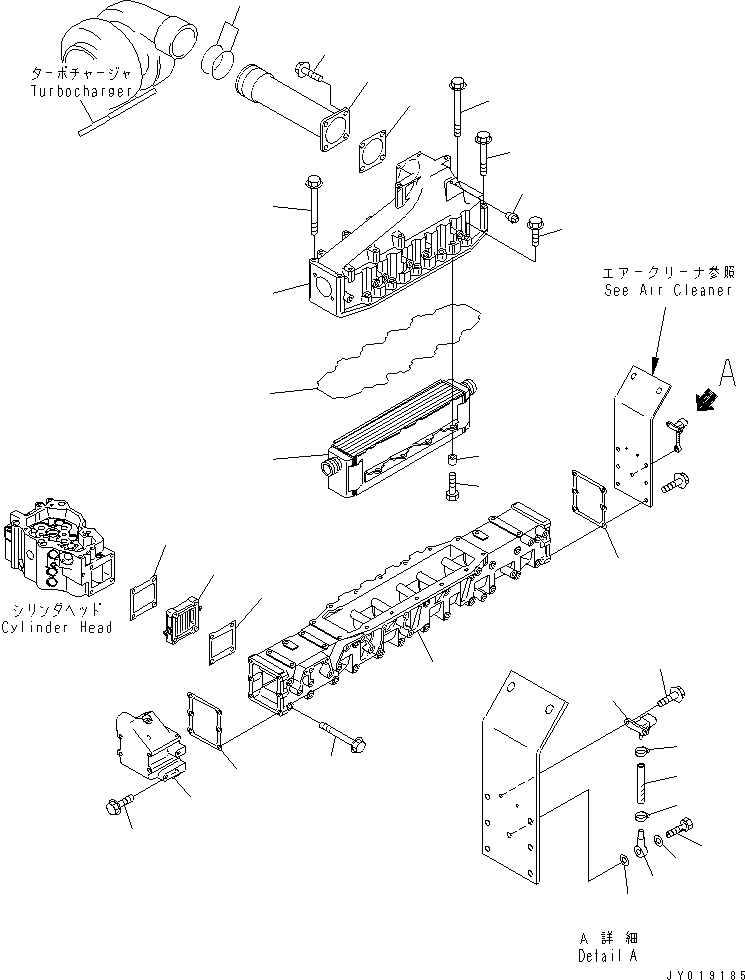 ターボチャージャ
Turbocharger

エアークリーナ参照
See Air Cleaner

A

シリンダヘッド
Cylinder Head

A 詳細
Detail A

JY019185