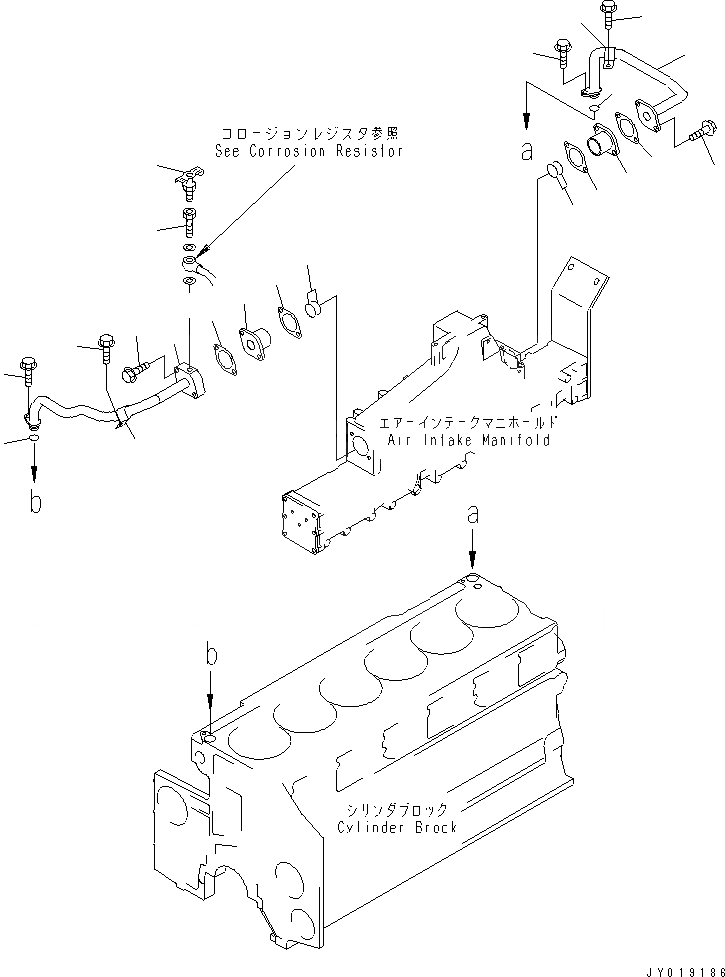 コロージョンレジスタ参照
See Corrosion Resistor

a

エアーインテークマニホールド
Air Intake Manifold

b

a

b

シリンダブロック
Cylinder Brock

JY019186