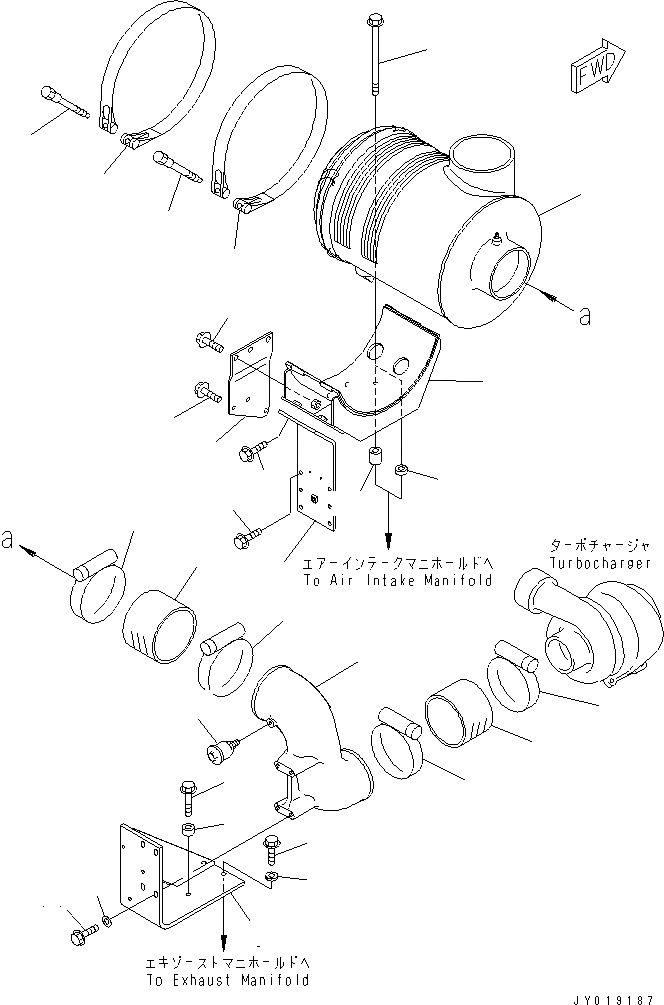 FWD

a

a

エアーインテークマニホールドへ
To Air Intake Manifold

ターボチャージャ
Turbocharger

エキゾーストマニホールドへ
To Exhaust Manifold

JY019187