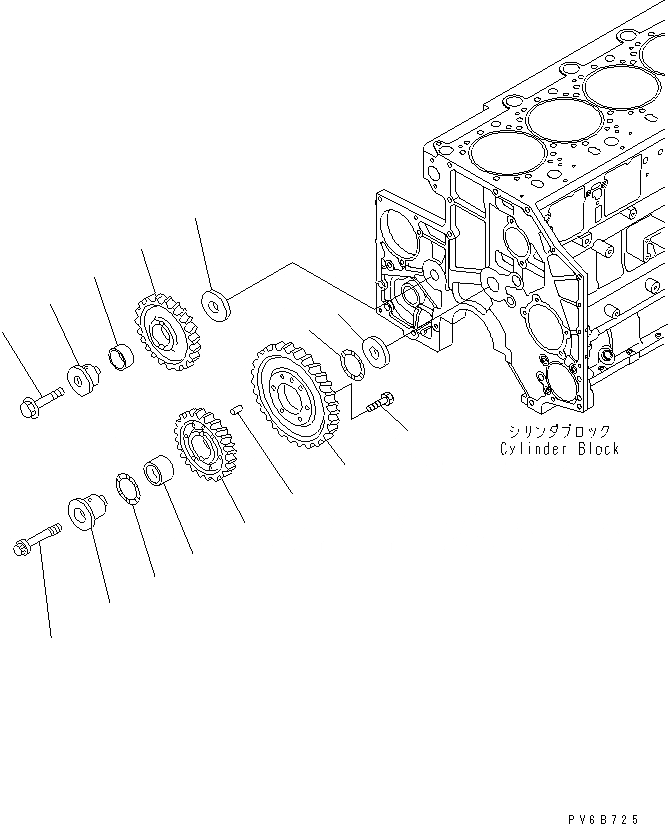 シリンダブロック
Cylinder Block

PV6B725