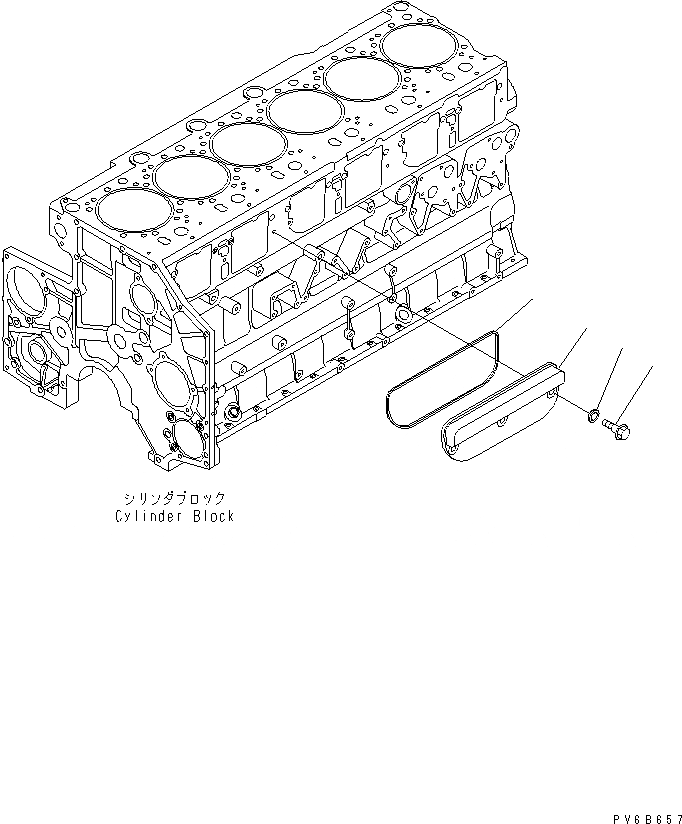 シリンダブロック
Cylinder Block

PV6B657