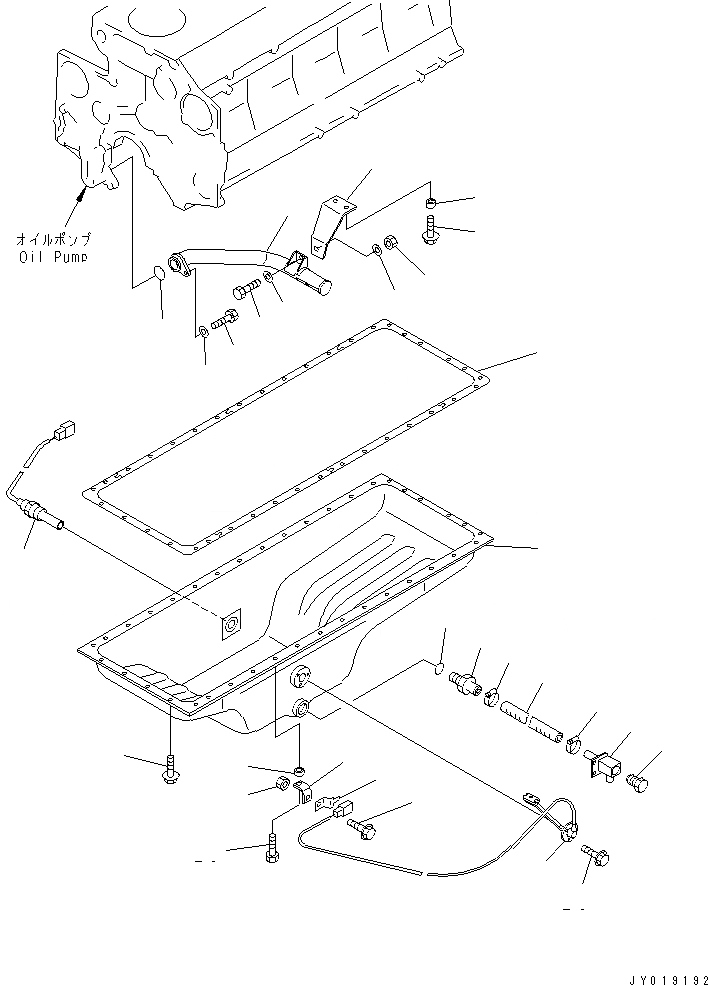 オイルポンプ
Oil Pump

JY019192