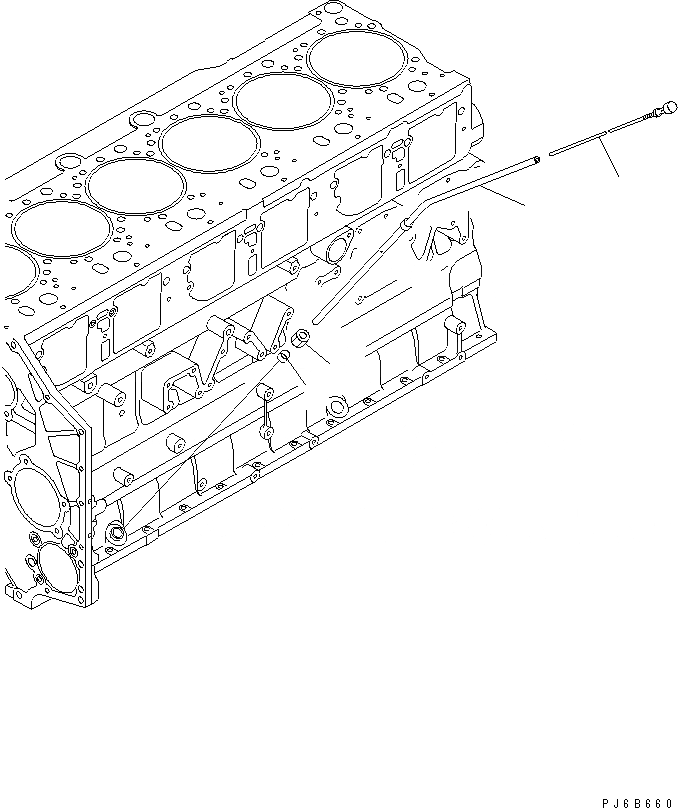 PJ6B660