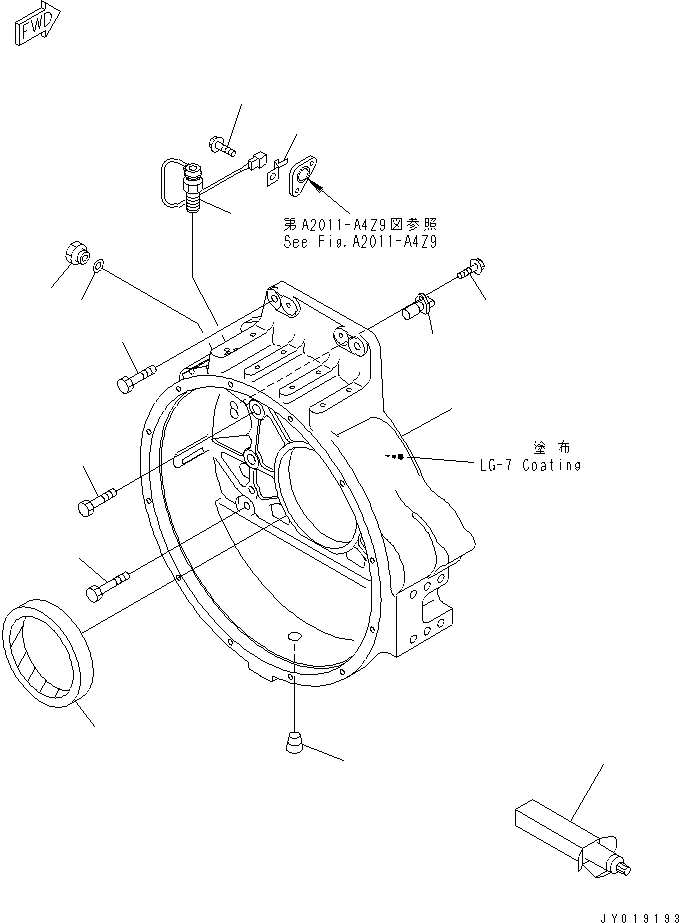 FWD

第A2011-A4Z9図参照
See Fig.A2011-A4Z9

塗布
LG-7 Coating

JY019193