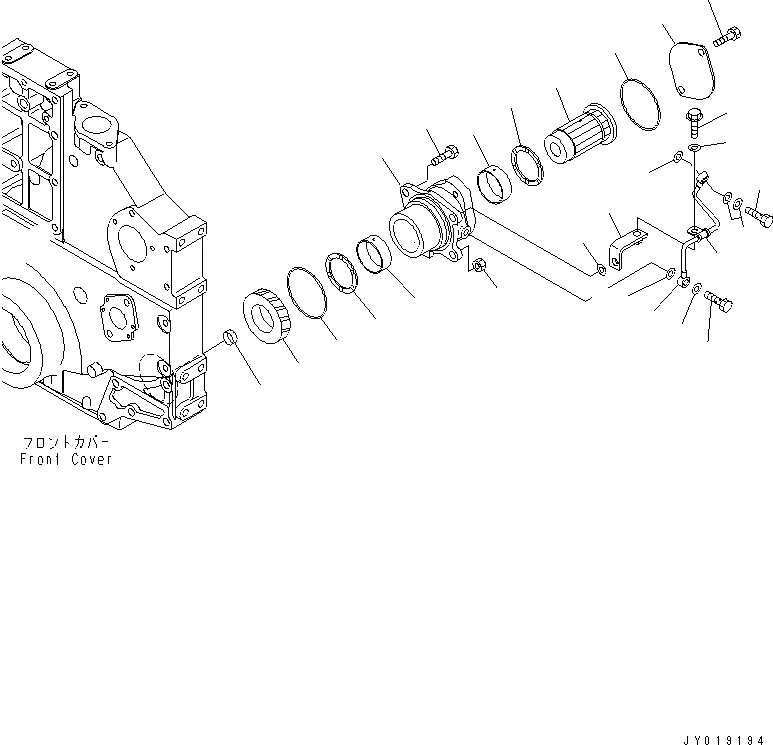 フロントカバー
Front Cover

JY019194