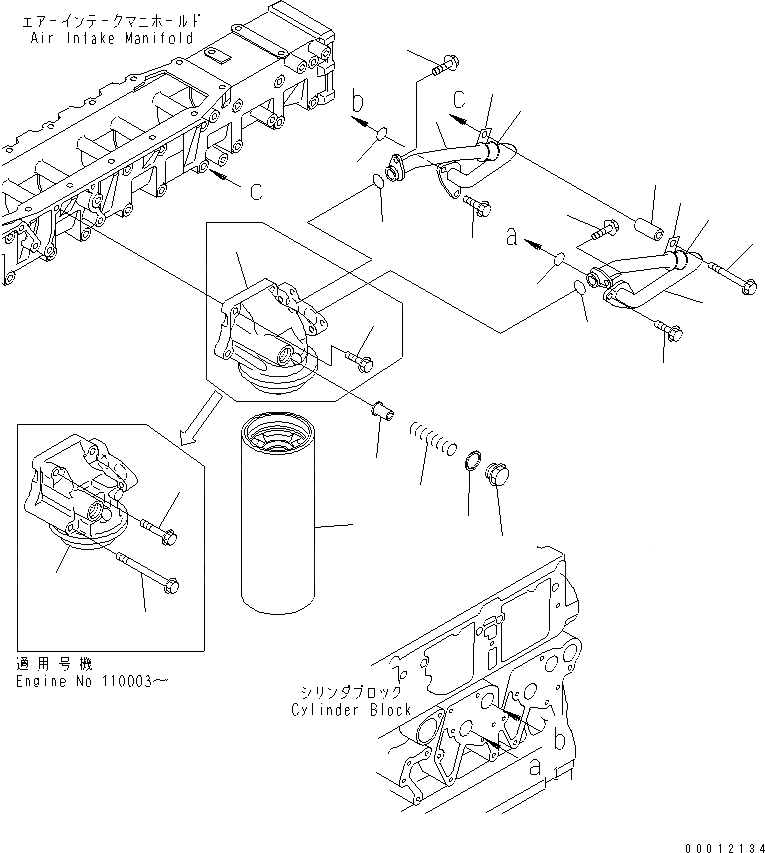 エアーインテークマニホールド
Air Intake Manifold

b

c

c

a

適用号機
Engine No 110003~

シリンダブロック
Cylinder Block

b

a

00012134