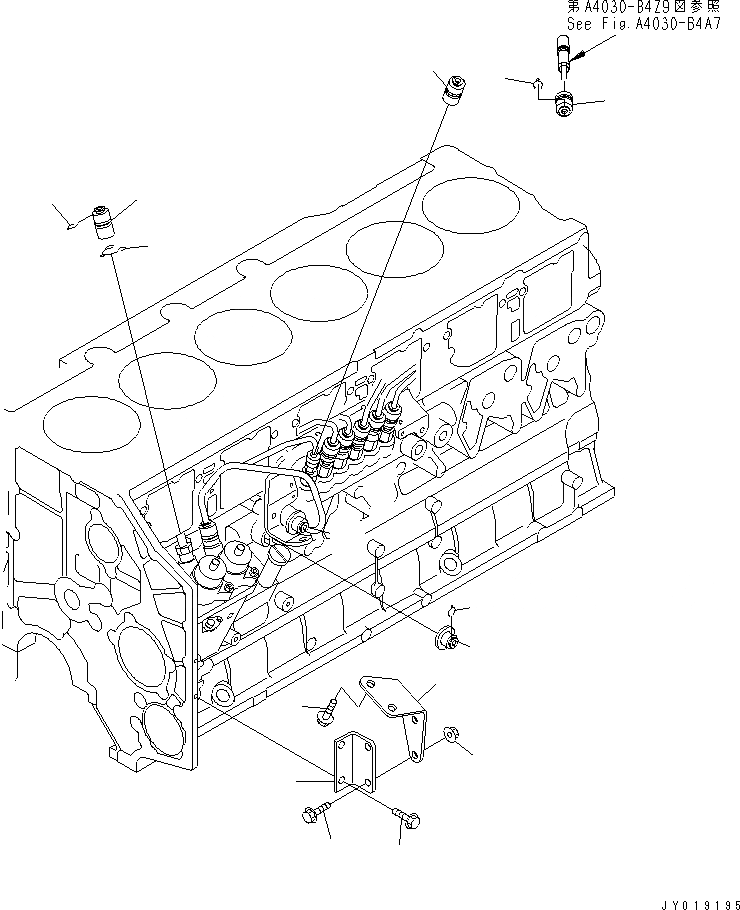 第A4030-B4Z9図参照
See Fig.A4030-B4A7

JY019195