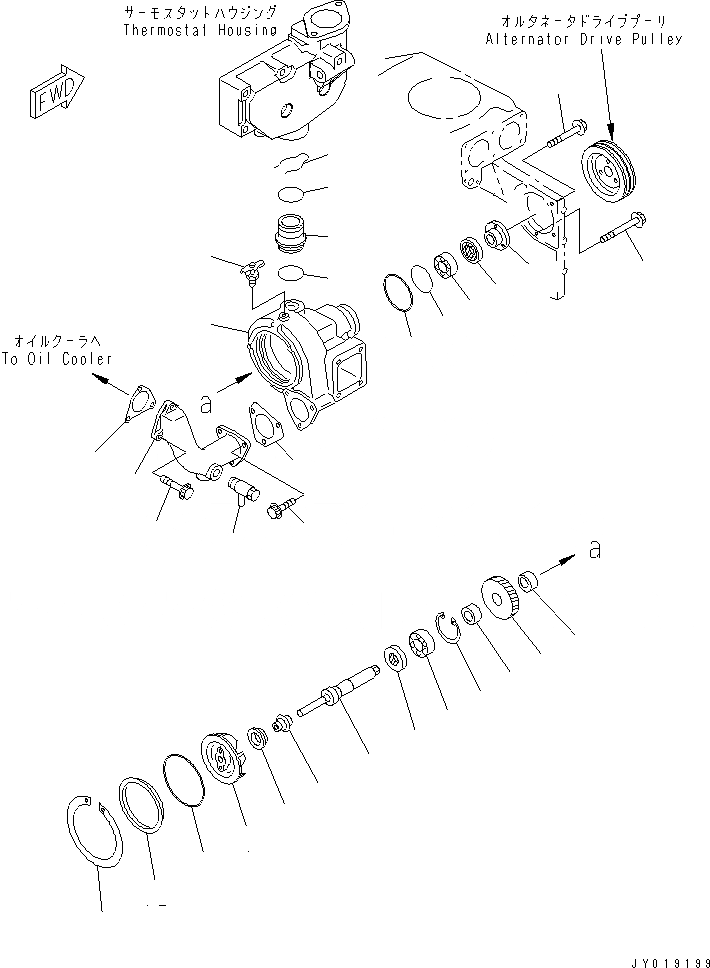 サーモスタットハウジング
Thermostat Housing

オルタネータドライブプーリ
Alternator Drive Pulley

FWD

オイルクーラへ
To Oil Cooler

a

a

JY019199