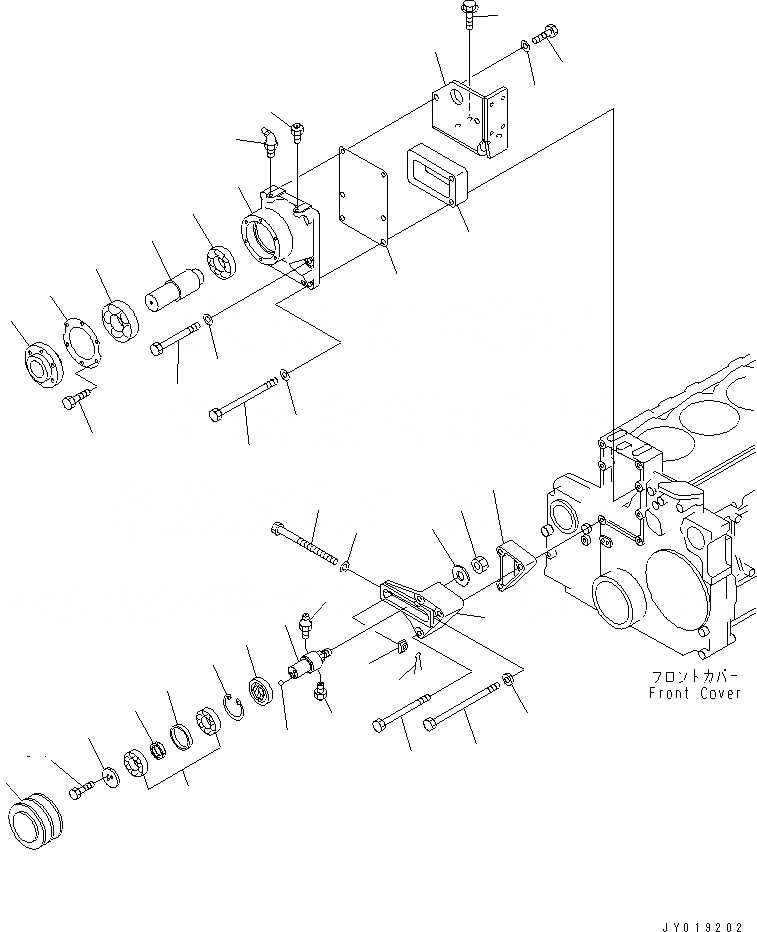 フロントカバー
Front Cover

JY019202