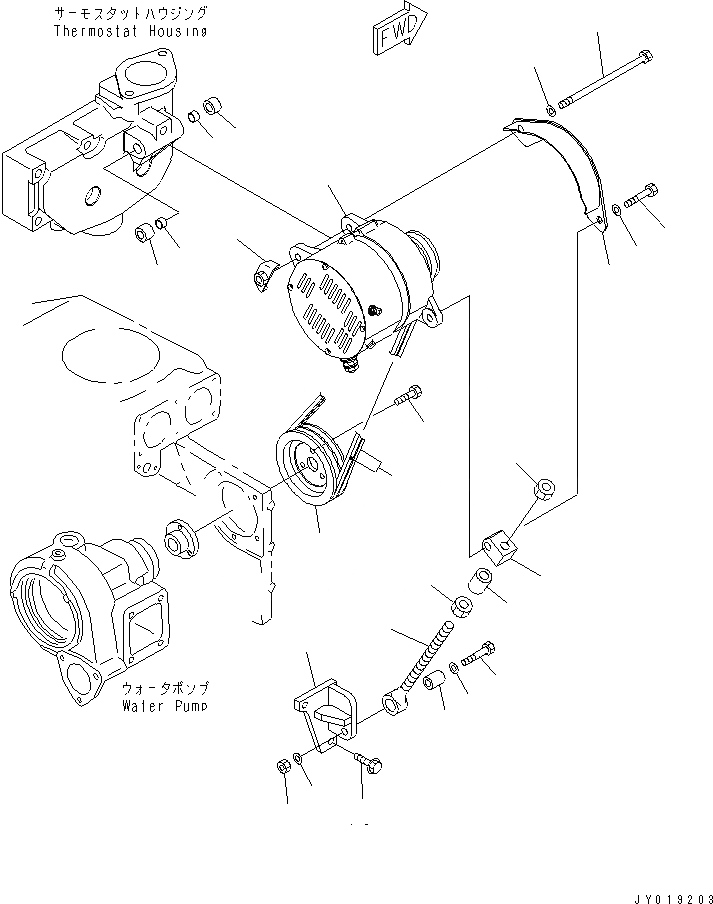 サーモスタットハウジング
Thermostat Housing

FWD

ウォータポンプ
Water Pump

JY019203