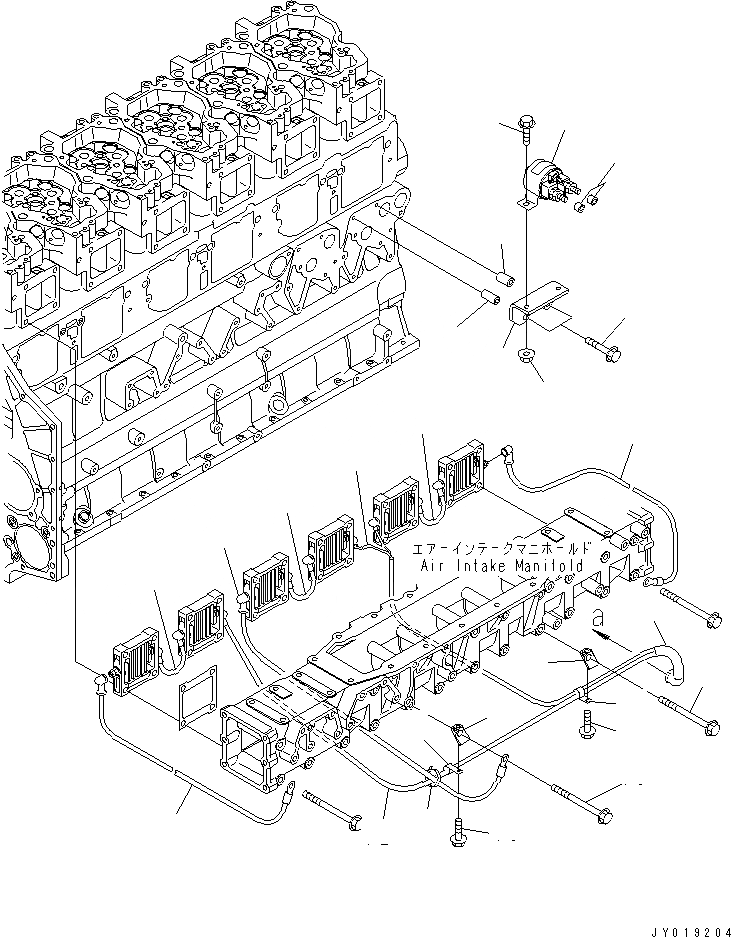 エアーインテークマニホールド
Air Intake Manifold

a

JY019204