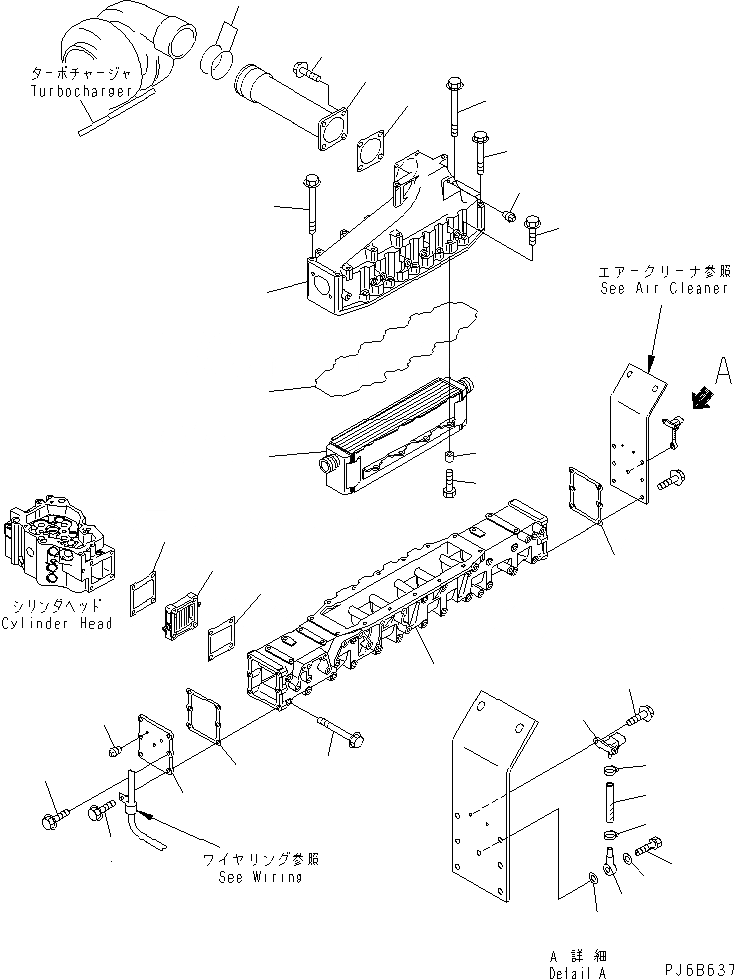 ターボチャージャ
Turbocharger

エアークリーナ参照
See Air Cleaner

A

シリンダヘッド
Cylinder Head

ワイヤリング参照
See Wiring

A 詳細
Detail A

PJ6B637