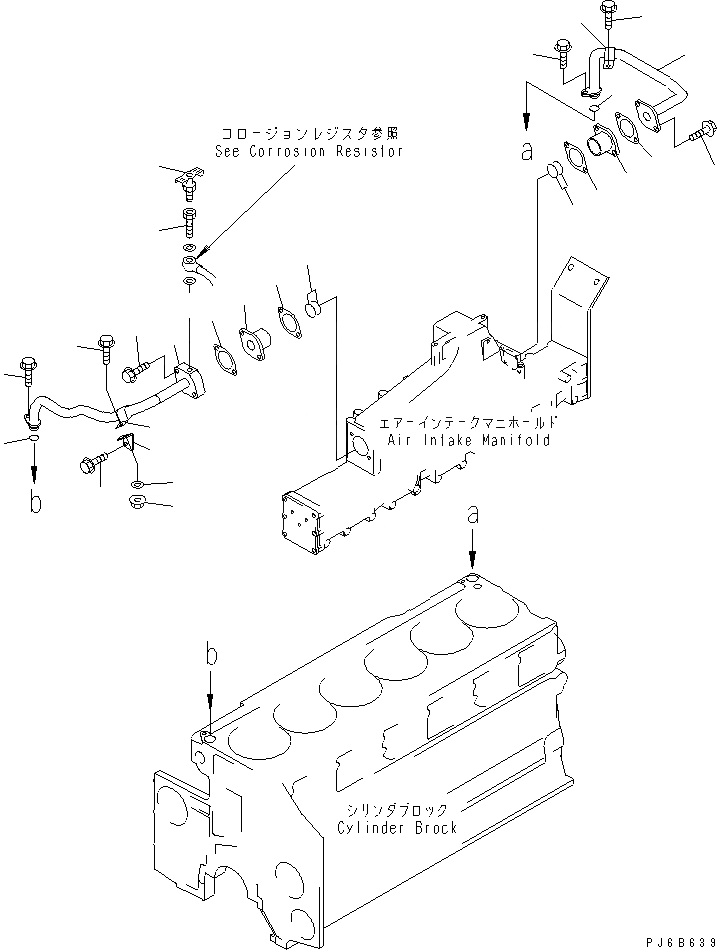 コロージョンレジスタ参照
See Corrosion Resistor

a

エアーインテークマニホールド
Air Intake Manifold

b

a

b

シリンダブロック
Cylinder Brock

PJ6B639