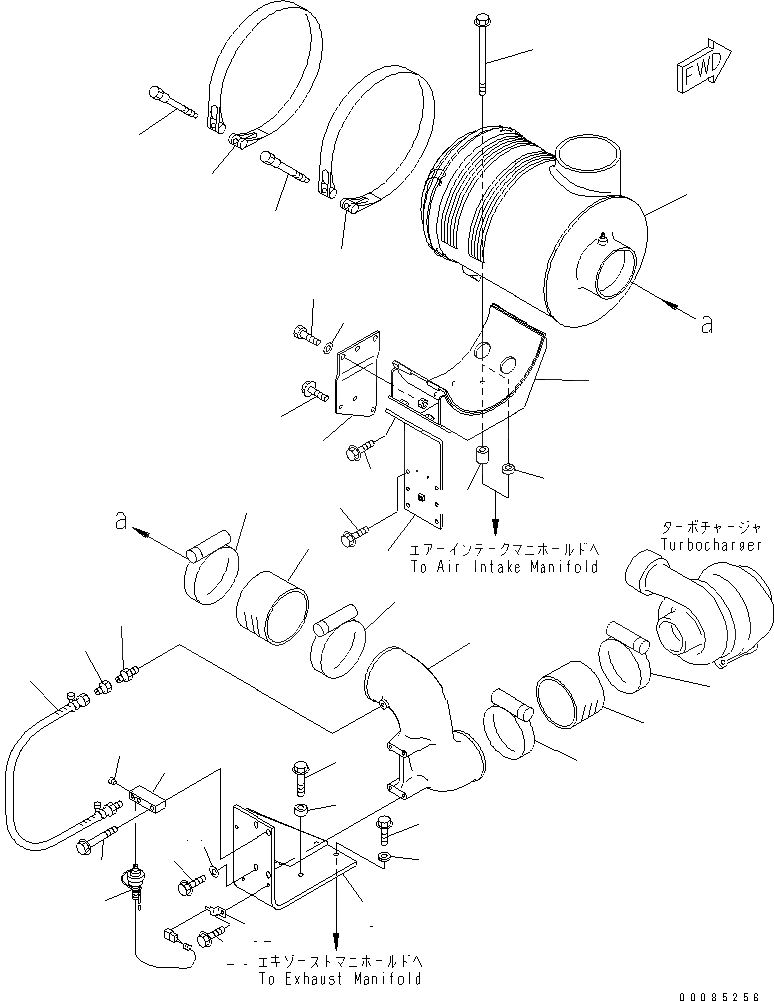 FWD

a

a

エアーインテークマニホールドへ
To Air Intake Manifold

ターボチャージャ
Turbocharger

エキゾーストマニホールドへ
To Exhaust Manifold

00085256