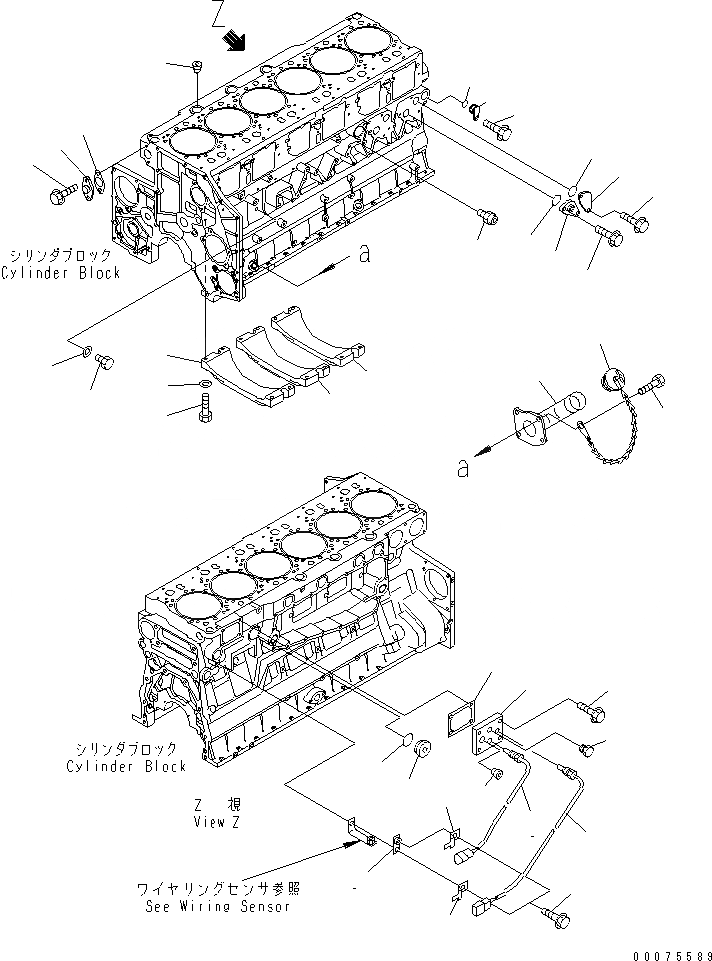 Z

シリンダブロック
Cylinder Block

a

a

シリンダブロック
Cylinder Block

Z 視
View Z

ワイヤリングセンサ参照
See Wiring Sensor

00075589