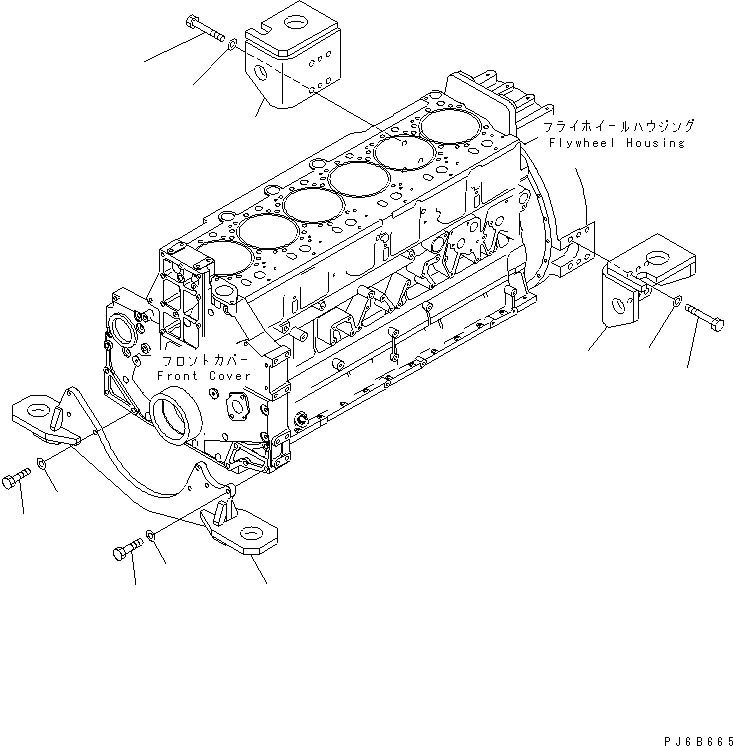 フライホイールハウジング
Flywheel Housing

フロントカバー
Front Cover

PJ6B665