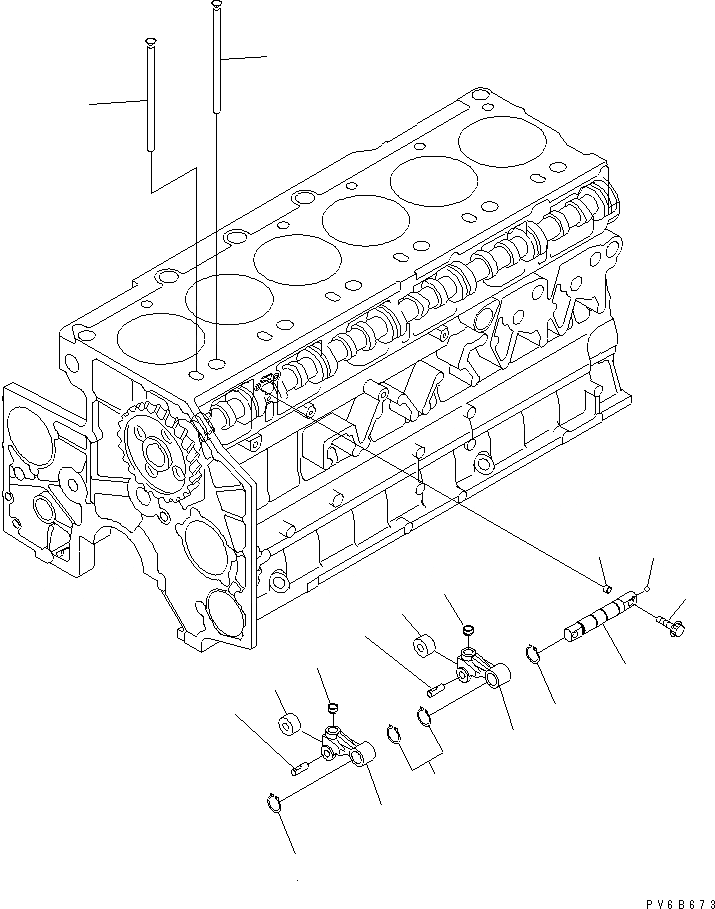 PV6B673