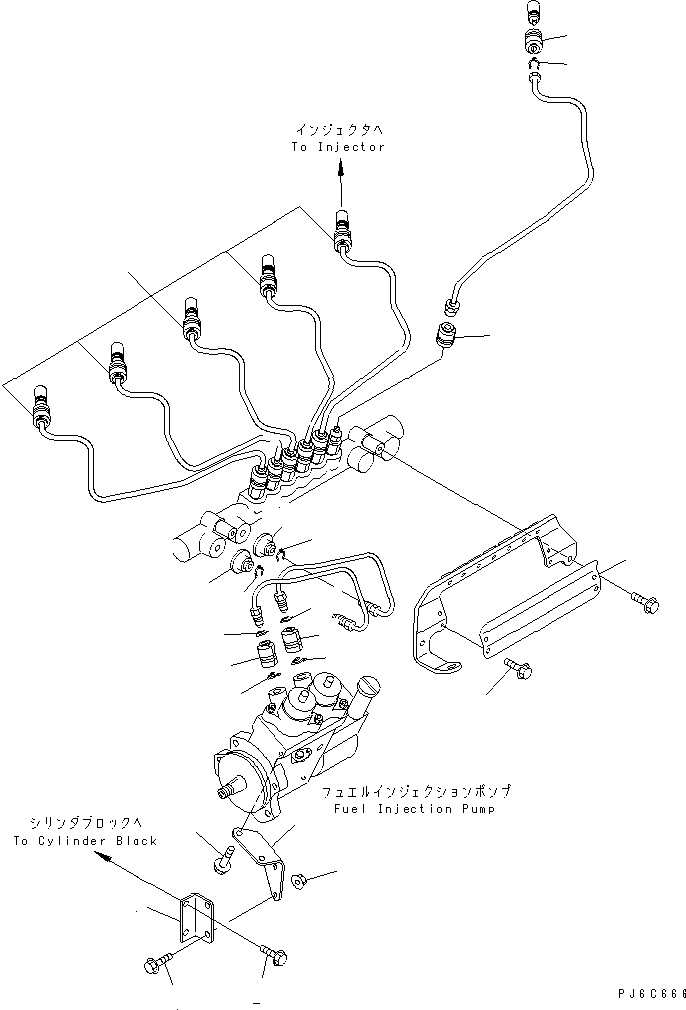 インジェクタへ
To Injector

フュエルインジェクションポンプ
Fuel Injection Pump

シリンダブロックへ
To Cylinder Block

PJ6C666