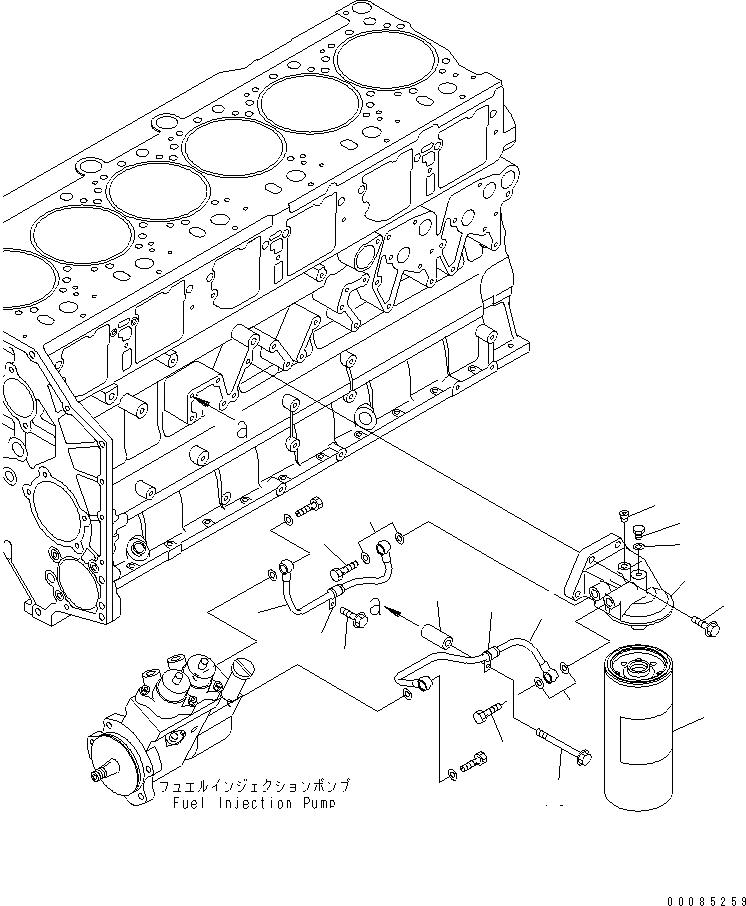 a

a

フュエルインジェクションポンプ
Fuel Injection Pump

00085259