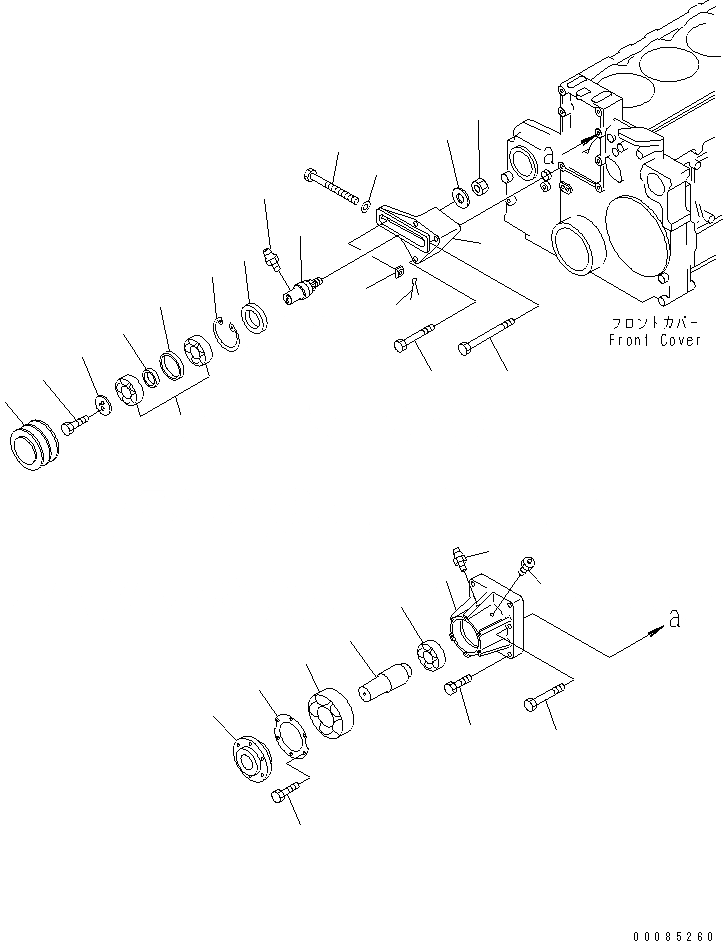 a
フロントカバー
Front Cover

a

00085260